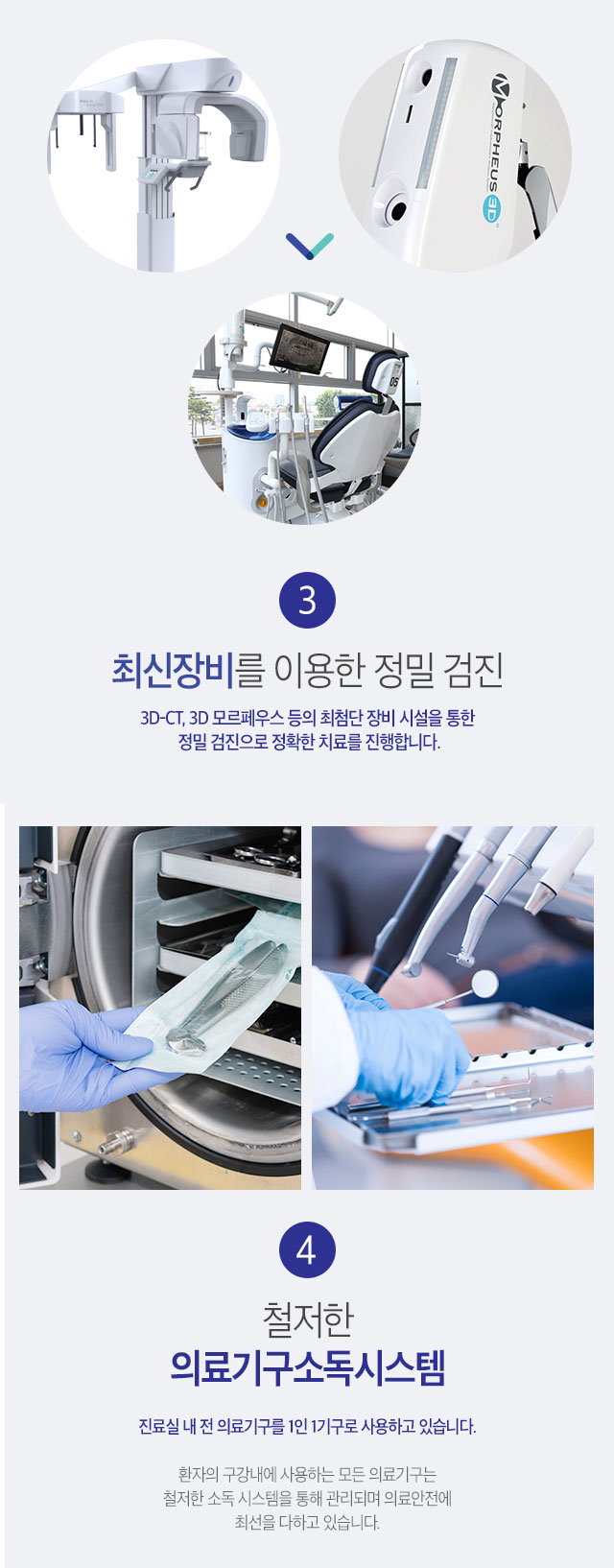 MORPHEUS 3D

05

3

최신장비를 이용한 정밀 검진

3D-CT, 3D 모르페우스 등의 최첨단 장비 시설을 통한 정밀 검진으로 정확한 치료를 진행합니다.

4

철저한

의료기구소독시스템

진료실 내 전 의료기구를 1인 1기구로 사용하고 있습니다.

환자의 구강내에 사용하는 모든 의료기구는 철저한 소독 시스템을 통해 관리되며 의료안전에 최선을 다하고 있습니다.